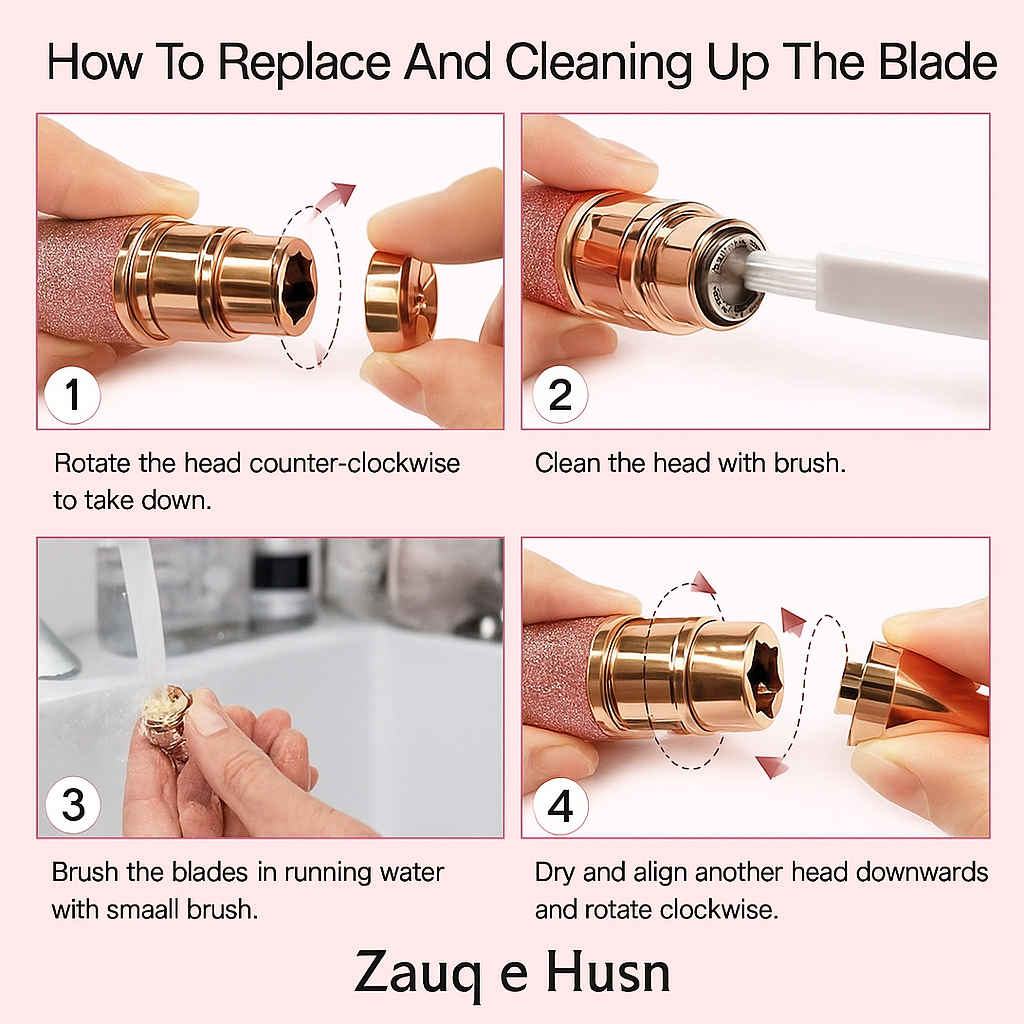 How To Replace And Cleaning Up The Blade

1

Rotate the head counter-clockwise to take down.

2

Clean the head with brush.

3

Brush the blades in running water with smaall brush.

4

Dry and align another head downwards and rotate clockwise.

Zauq e Husn